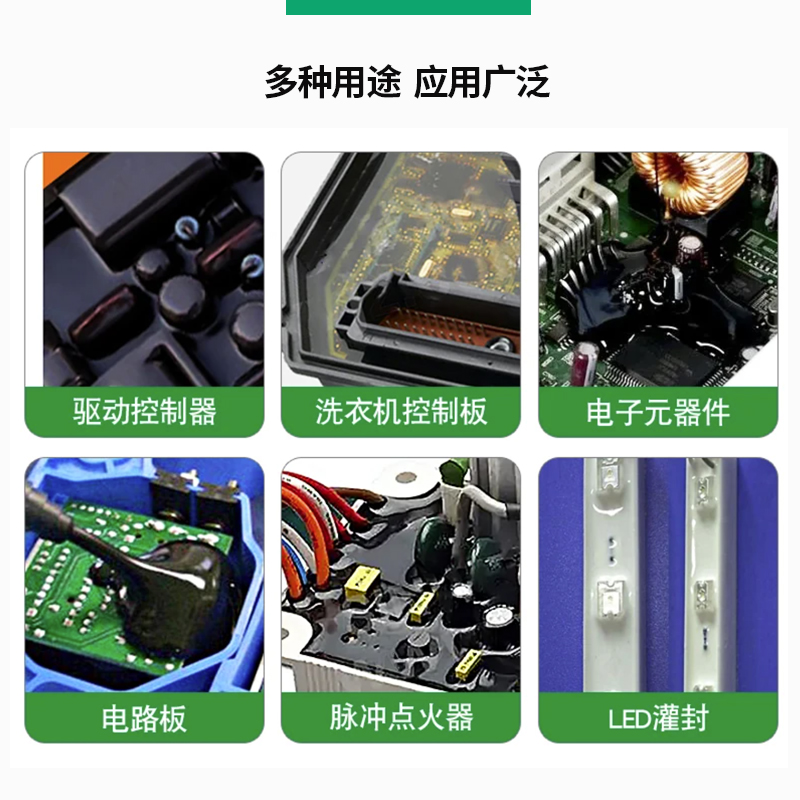 多种用途 应用广泛

驱动控制器

洗衣机控制板

电子元器件

电路板

脉冲点火器

LED灌封